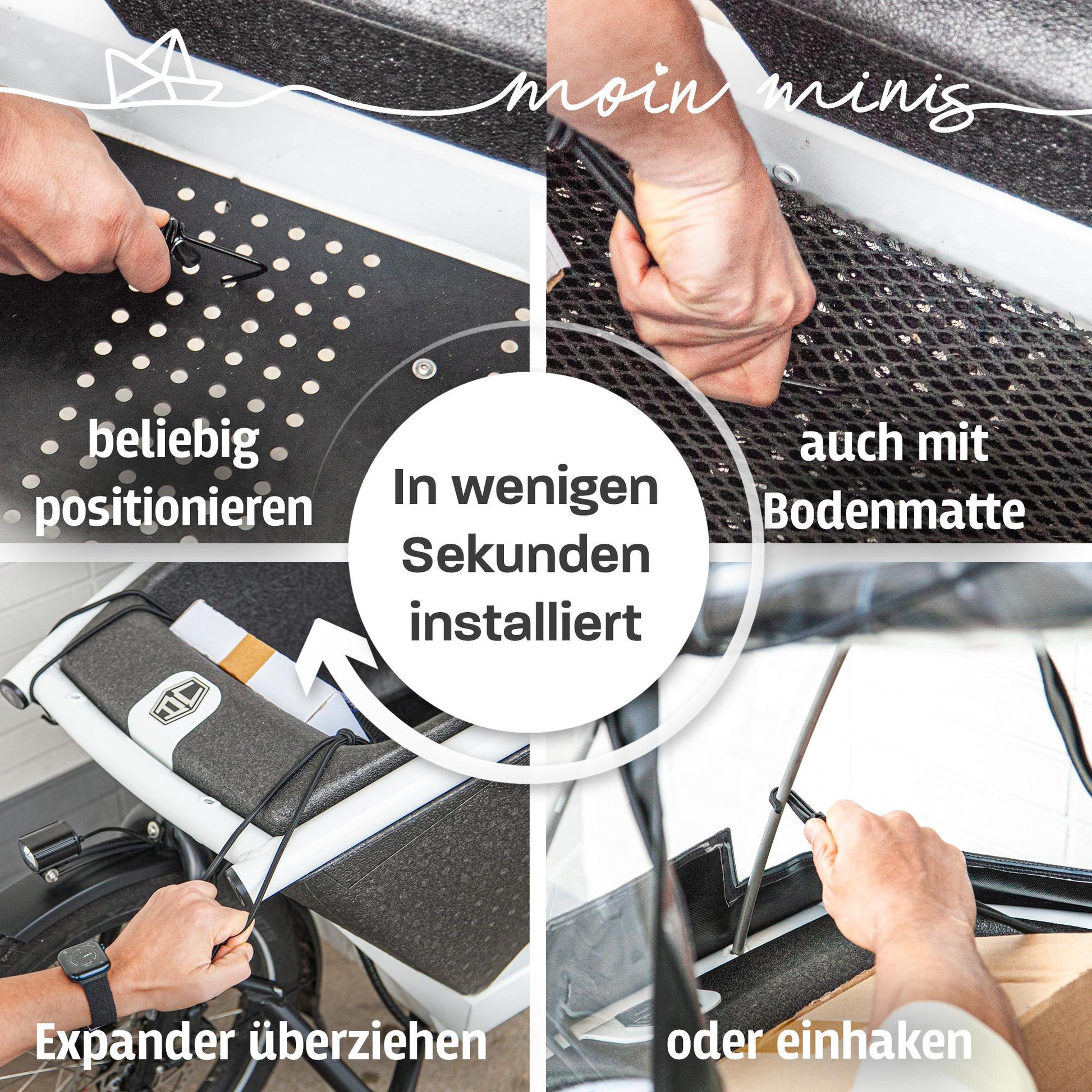 moin minis

beliebig positionieren

auch mit Bodenmatte

In wenigen Sekunden installiert

Expander überziehen

oder einhaken