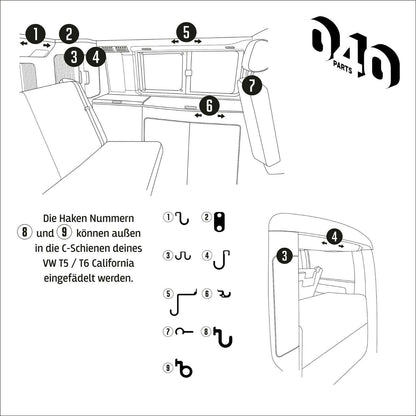 1 2 5
3 4
7
6

040 PARTS

Die Haken Nummern 8 und 9 können außen in die C-Schienen deines VW T5 / T6 California eingefädelt werden.

1 2
3 4
5 6
7 8
9

4
3