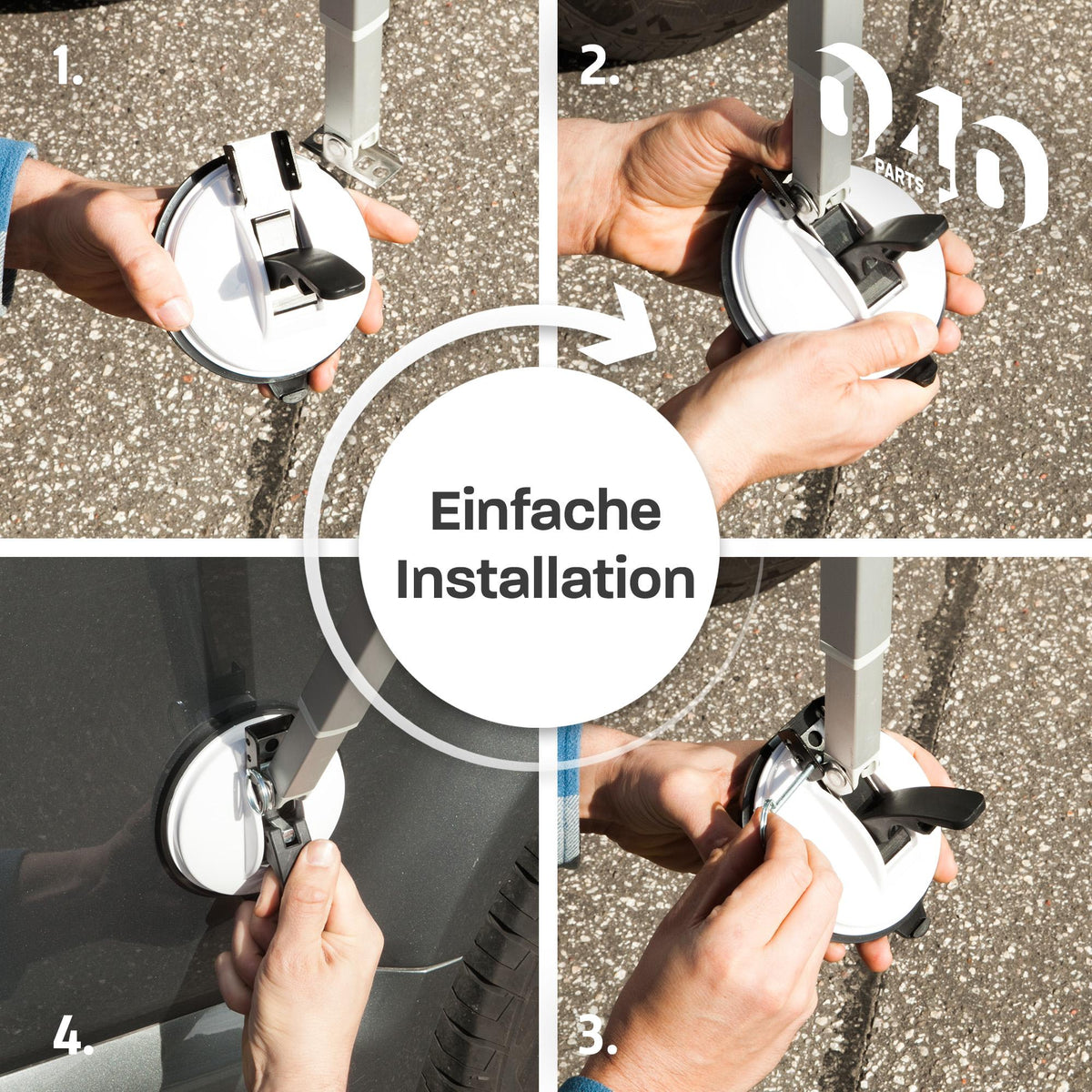 1.

2.

040 PARTS

Einfache Installation

4.

3.