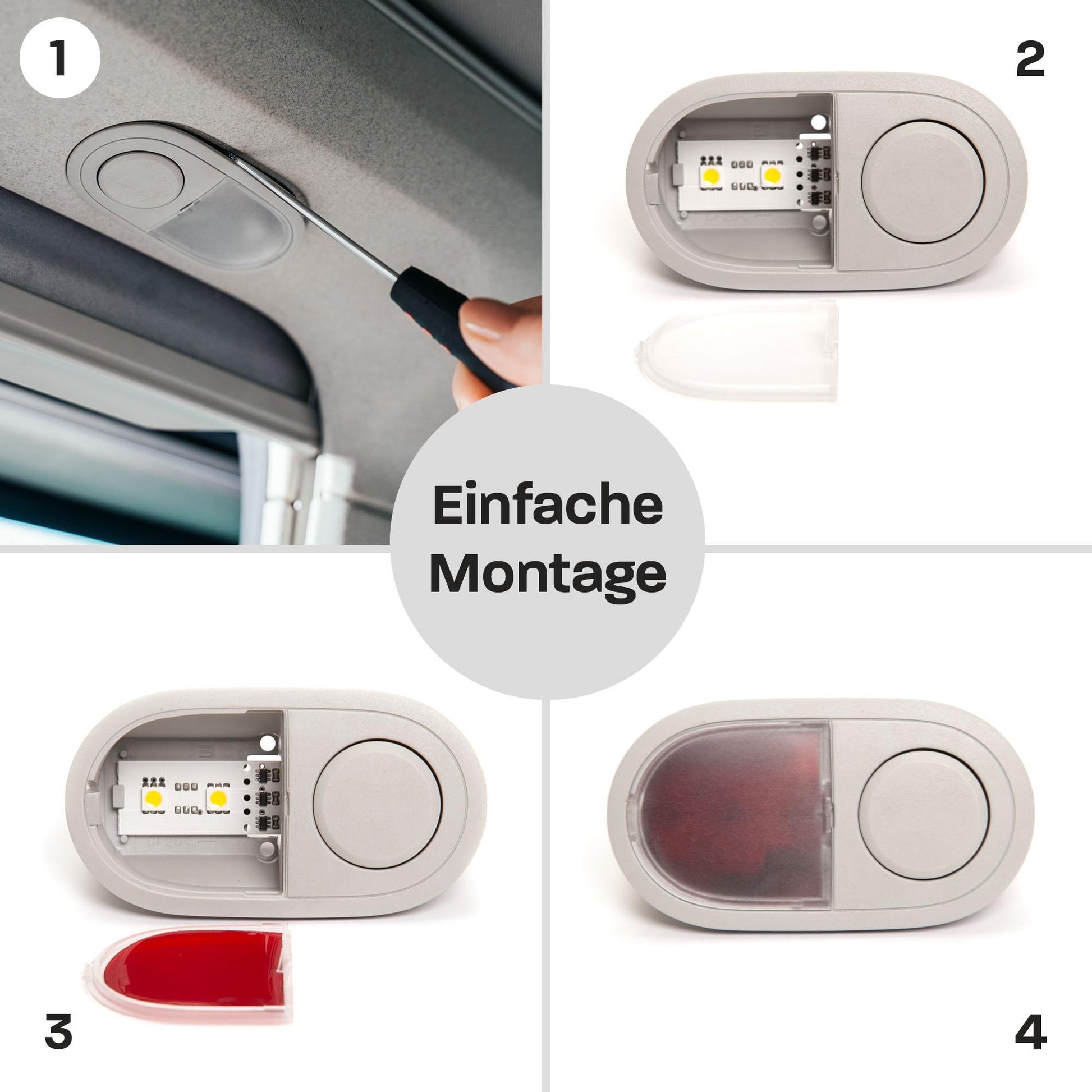 1

2

Einfache Montage

3

4