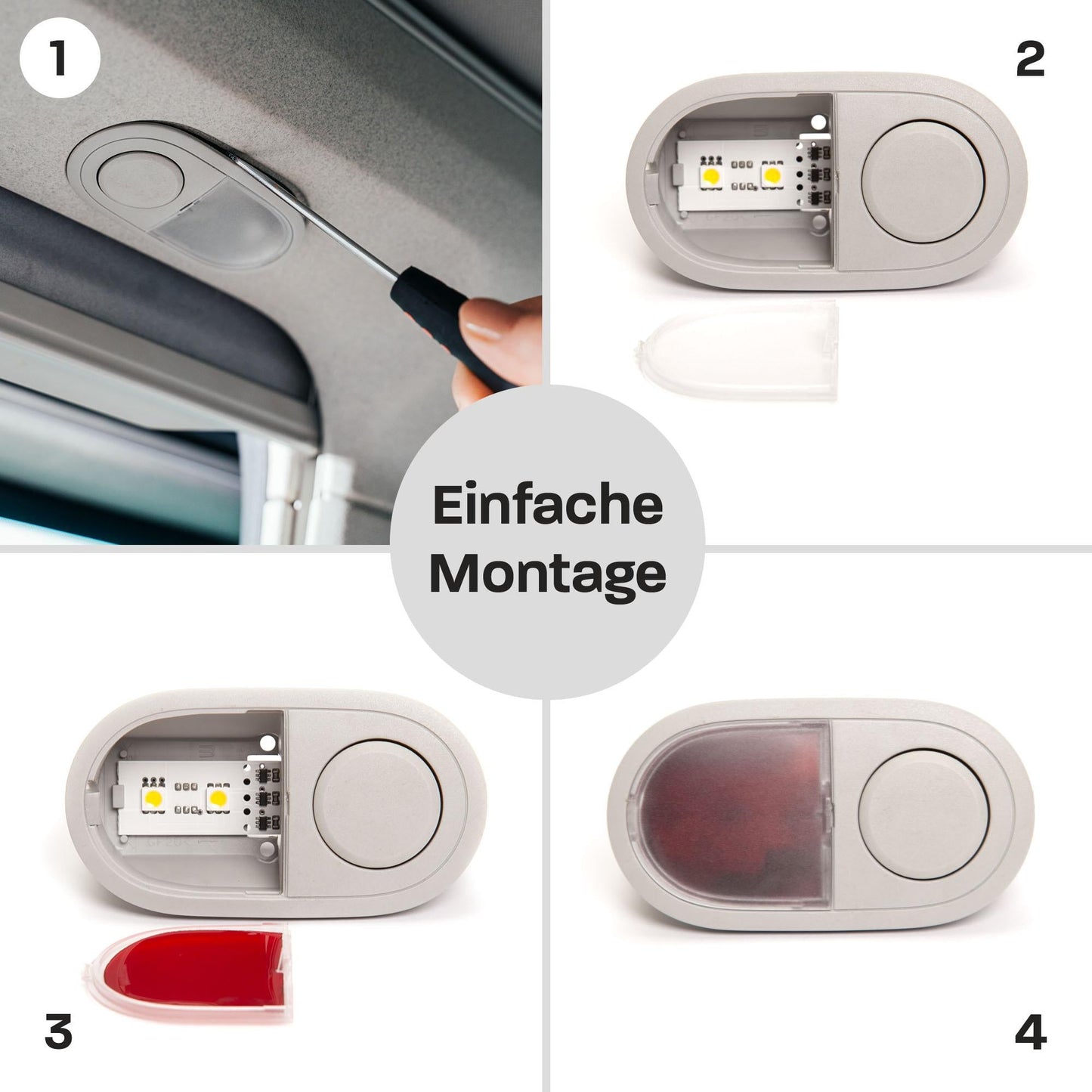 1

2

Einfache Montage

3

4