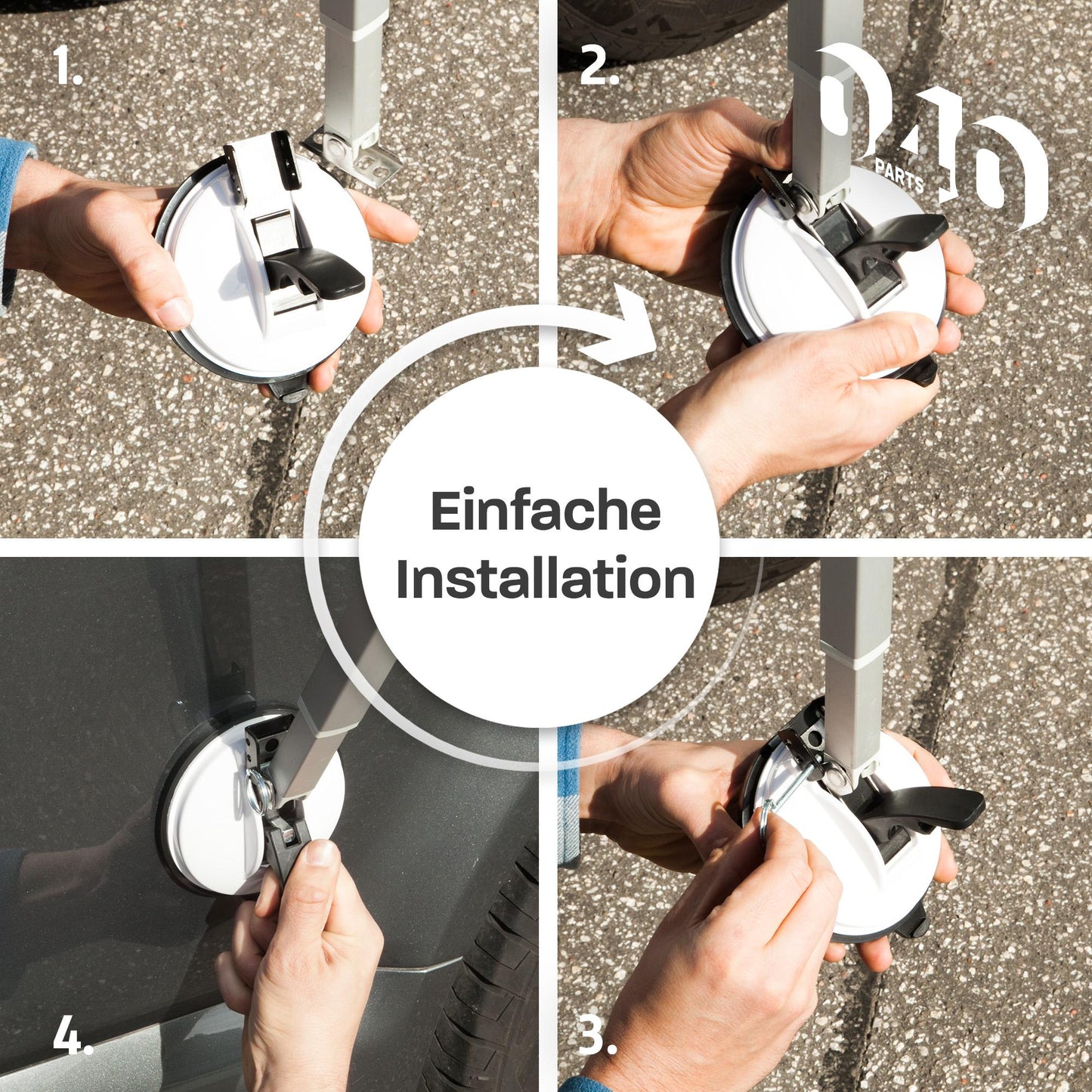 1.

2.

040 PARTS

Einfache Installation

4.

3.