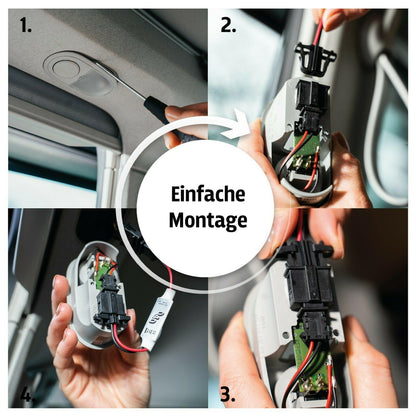 1.

2.

Einfache Montage

4.

3.